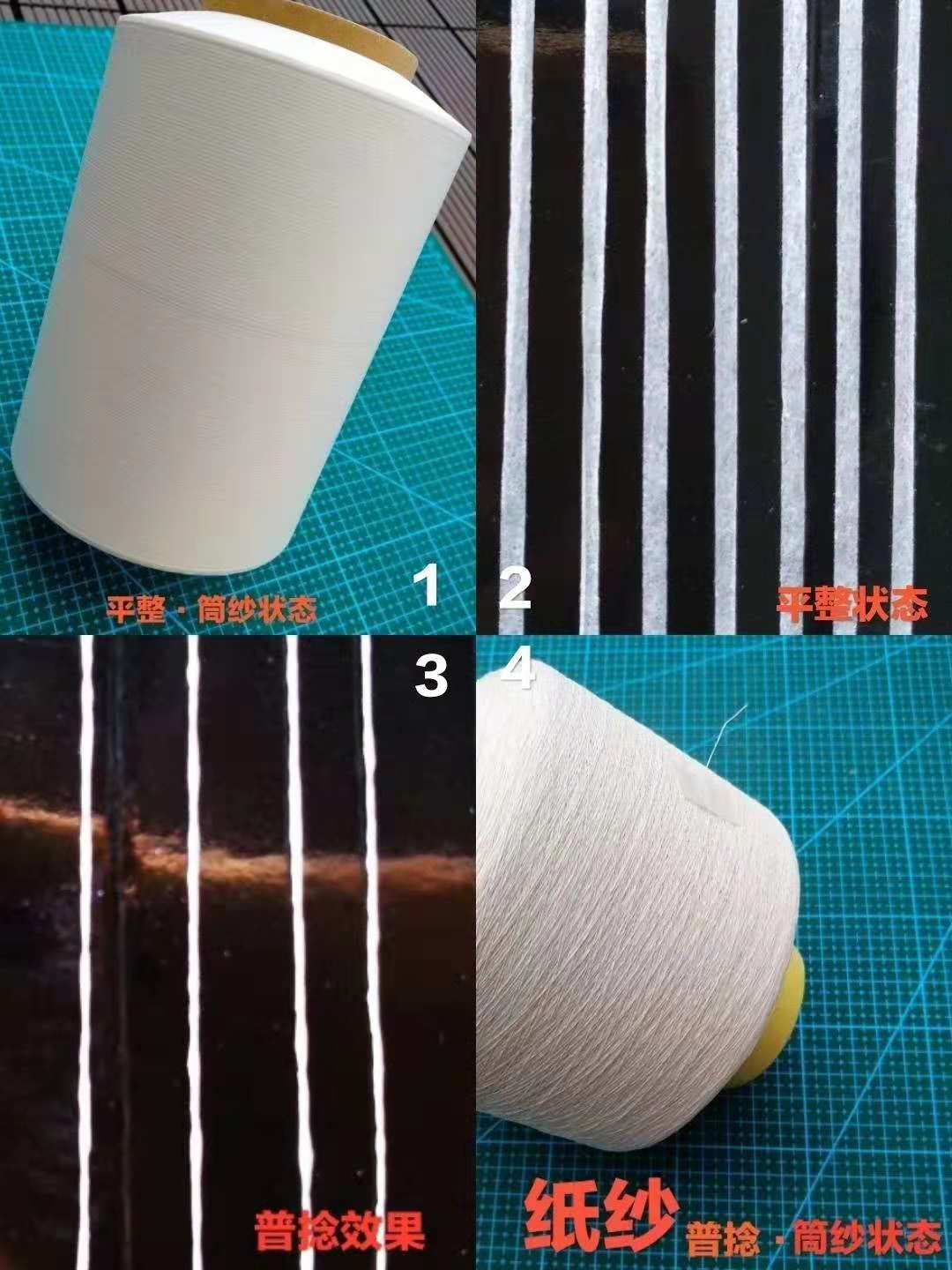 平整 · 筒纱状态

1

2

平整状态

3

4

普捻效果

纸纱 普捻 · 筒纱状态